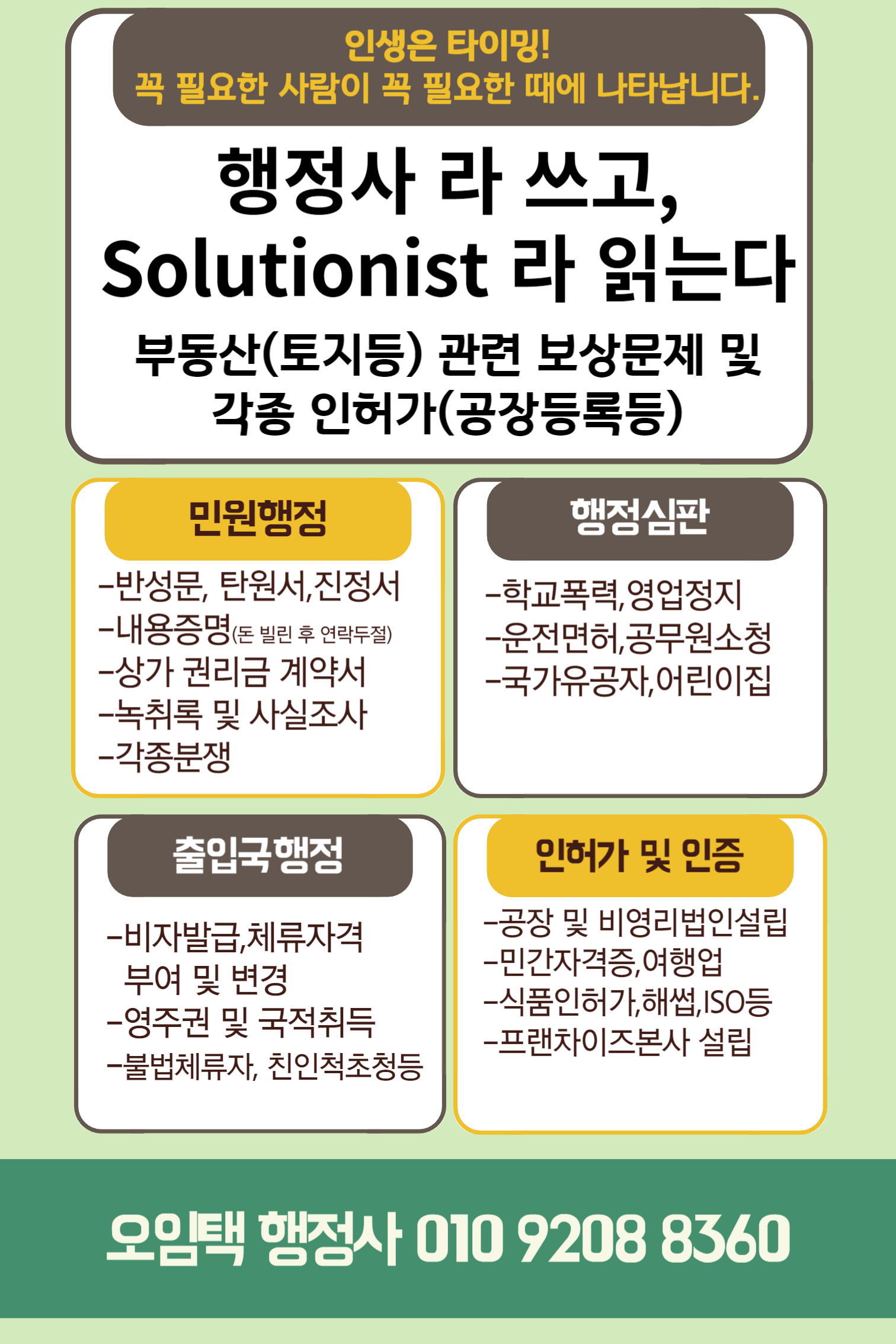 인생은 타이밍!
꼭 필요한 사람이 꼭 필요한 때에 나타납니다.

행정사 라 쓰고,
Solutionist 라 읽는다

부동산(토지등) 관련 보상문제 및
각종 인허가(공장등록등)

민원행정

-반성문, 탄원서,진정서
-내용증명(돈 빌린 후 연락두절)
-상가 권리금 계약서
-녹취록 및 사실조사
-각종분쟁

행정심판

-학교폭력,영업정지
-운전면허,공무원소청
-국가유공자,어린이집

출입국행정

-비자발급,체류자격
부여 및 변경
-영주권 및 국적취득
-불법체류자, 친인척초청등

인허가 및 인증

-공장 및 비영리법인설립
-민간자격증,여행업
-식품인허가,해썹,ISO등
-프랜차이즈본사 설립

오임택 행정사 010 9208 8360